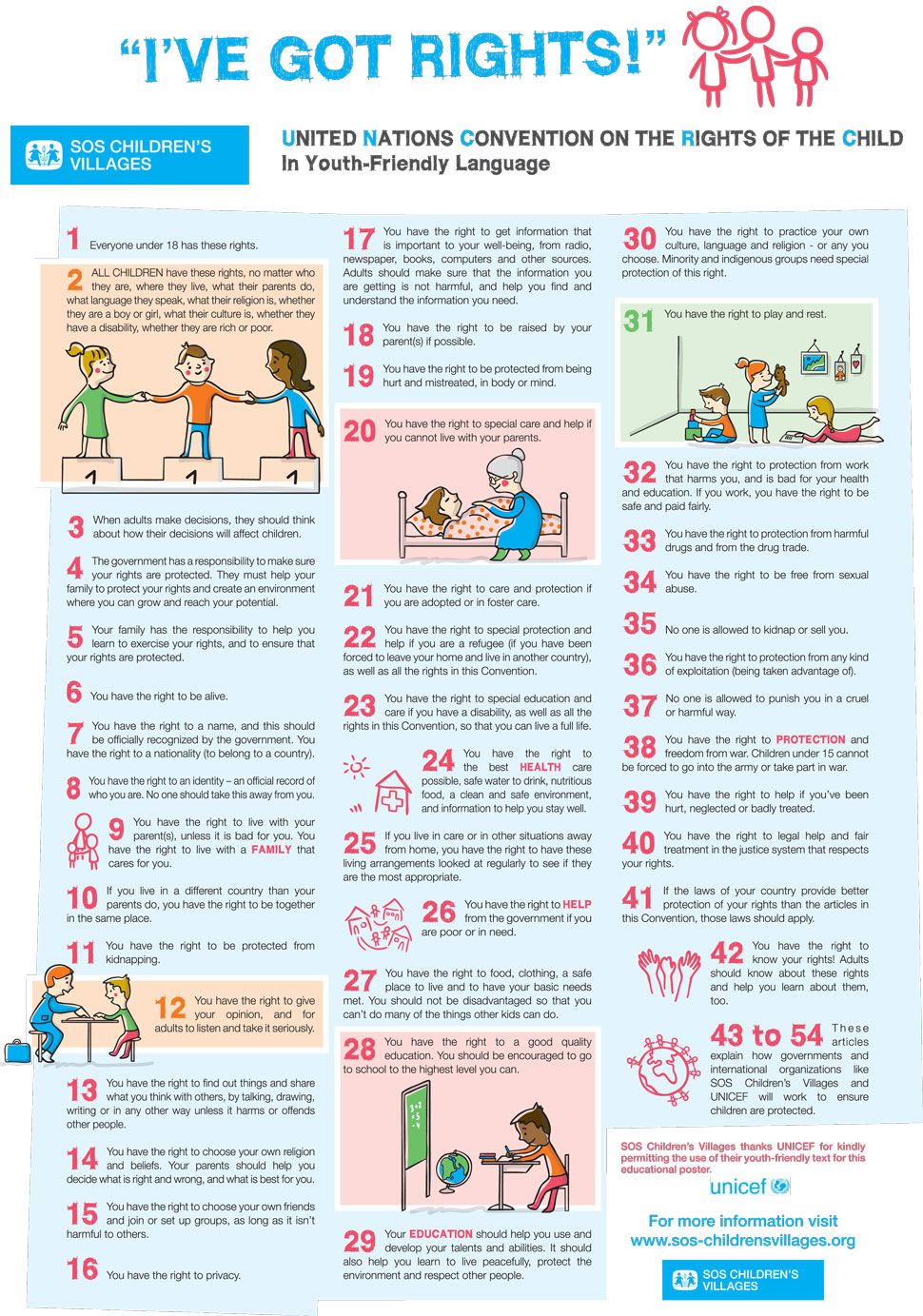 "I'VE GOT RIGHTS!"

SOS CHILDREN'S VILLAGES

UNITED NATIONS CONVENTION ON THE RIGHTS OF THE CHILD
In Youth-Friendly Language

1 Everyone under 18 has these rights.

2 ALL CHILDREN have these rights, no matter who they are, where they live, what their parents do, what language they speak, what their religion is, whether they are a boy or girl, what their culture is, whether they have a disability, whether they are rich or poor.

1 1 1

3 When adults make decisions, they should think about how their decisions will affect children.

4 The government has a responsibility to make sure your rights are protected. They must help your family to protect your rights and create an environment where you can grow and reach your potential.

5 Your family has the responsibility to help you learn to exercise your rights, and to ensure that your rights are protected.

6 You have the right to be alive.

7 You have the right to a name, and this should be officially recognized by the government. You have the right to a nationality (to belong to a country).

8 You have the right to an identity – an official record of who you are. No one should take this away from you.

9 You have the right to live with your parent(s), unless it is bad for you. You have the right to live with a FAMILY that cares for you.

10 If you live in a different country than your parents do, you have the right to be together in the same place.

11 You have the right to be protected from kidnapping.

12 You have the right to give your opinion, and for adults to listen and take it seriously.

13 You have the right to find out things and share what you think with others, by talking, drawing, writing or in any other way unless it harms or offends other people.

14 You have the right to choose your own religion and beliefs. Your parents should help you decide what is right and wrong, and what is best for you.

15 You have the right to choose your own friends and join or set up groups, as long as it isn't harmful to others.

16 You have the right to privacy.

17 You have the right to get information that is important to your well-being, from radio, newspaper, books, computers and other sources. Adults should make sure that the information you are getting is not harmful, and help you find and understand the information you need.

18 You have the right to be raised by your parent(s) if possible.

19 You have the right to be protected from being hurt and mistreated, in body or mind.

20 You have the right to special care and help if you cannot live with your parents.

21 You have the right to care and protection if you are adopted or in foster care.

22 You have the right to special protection and help if you are a refugee (if you have been forced to leave your home and live in another country), as well as all the rights in this Convention.

23 You have the right to special education and care if you have a disability, as well as all the rights in this Convention, so that you can live a full life.

24 You have the right to the best HEALTH care possible, safe water to drink, nutritious food, a clean and safe environment, and information to help you stay well.

25 If you live in care or in other situations away from home, you have the right to have these living arrangements looked at regularly to see if they are the most appropriate.

26 You have the right to HELP from the government if you are poor or in need.

27 You have the right to food, clothing, a safe place to live and to have your basic needs met. You should not be disadvantaged so that you can't do many of the things other kids can do.

28 You have the right to a good quality education. You should be encouraged to go to school to the highest level you can.

29 Your EDUCATION should help you use and develop your talents and abilities. It should also help you learn to live peacefully, protect the environment and respect other people.

30 You have the right to practice your own culture, language and religion - or any you choose. Minority and indigenous groups need special protection of this right.

31 You have the right to play and rest.

32 You have the right to protection from work that harms you, and is bad for your health and education. If you work, you have the right to be safe and paid fairly.

33 You have the right to protection from harmful drugs and from the drug trade.

34 You have the right to be free from sexual abuse.

35 No one is allowed to kidnap or sell you.

36 You have the right to protection from any kind of exploitation (being taken advantage of).

37 No one is allowed to punish you in a cruel or harmful way.

38 You have the right to PROTECTION and freedom from war. Children under 15 cannot be forced to go into the army or take part in war.

39 You have the right to help if you've been hurt, neglected or badly treated.

40 You have the right to legal help and fair treatment in the justice system that respects your rights.

41 If the laws of your country provide better protection of your rights than the articles in this Convention, those laws should apply.

42 You have the right to know your rights! Adults should know about these rights and help you learn about them, too.

43 to 54 These articles explain how governments and international organizations like SOS Children's Villages and UNICEF will work to ensure children are protected.

SOS Children's Villages thanks UNICEF for kindly permitting the use of their youth-friendly text for this educational poster.

unicef

For more information visit
www.sos-childrensvillages.org

SOS CHILDREN'S VILLAGES